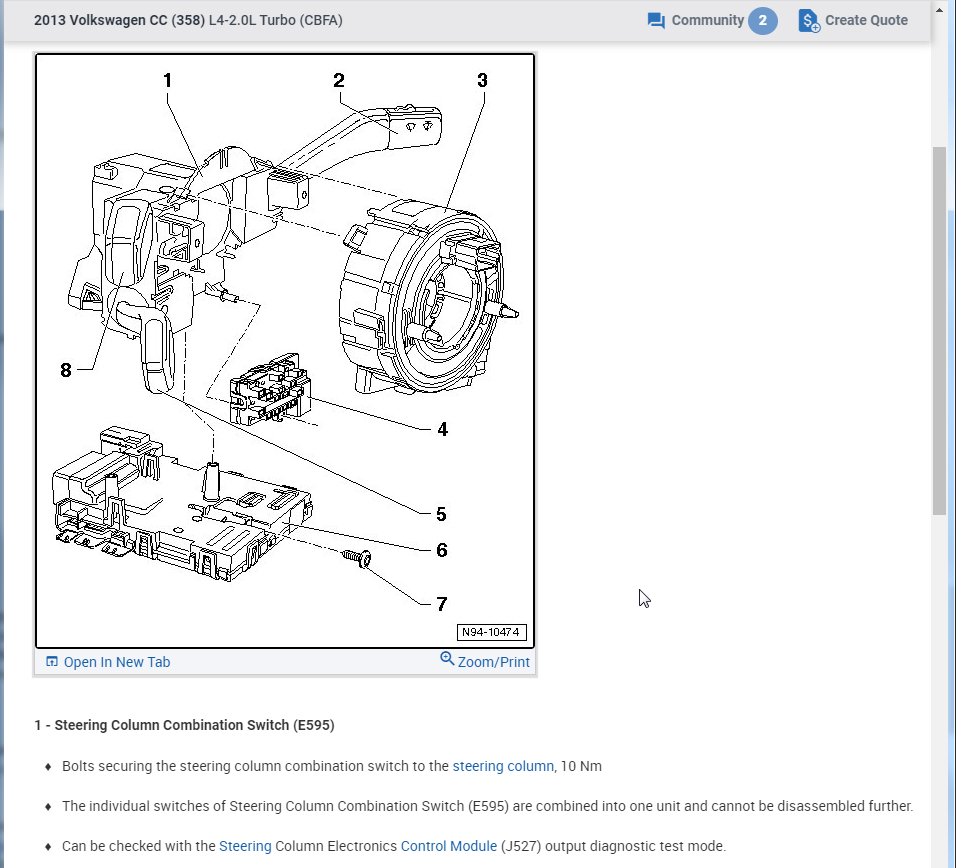 2013 Volkswagen CC (358) L4-2.0L Turbo (CBFA)

Community 2

Create Quote

1
2
3
8
4
5
6
7
N94-10474

Open In New Tab

Zoom/Print

1 - Steering Column Combination Switch (E595)

♦ Bolts securing the steering column combination switch to the steering column, 10 Nm

♦ The individual switches of Steering Column Combination Switch (E595) are combined into one unit and cannot be disassembled further.

♦ Can be checked with the Steering Column Electronics Control Module (J527) output diagnostic test mode.