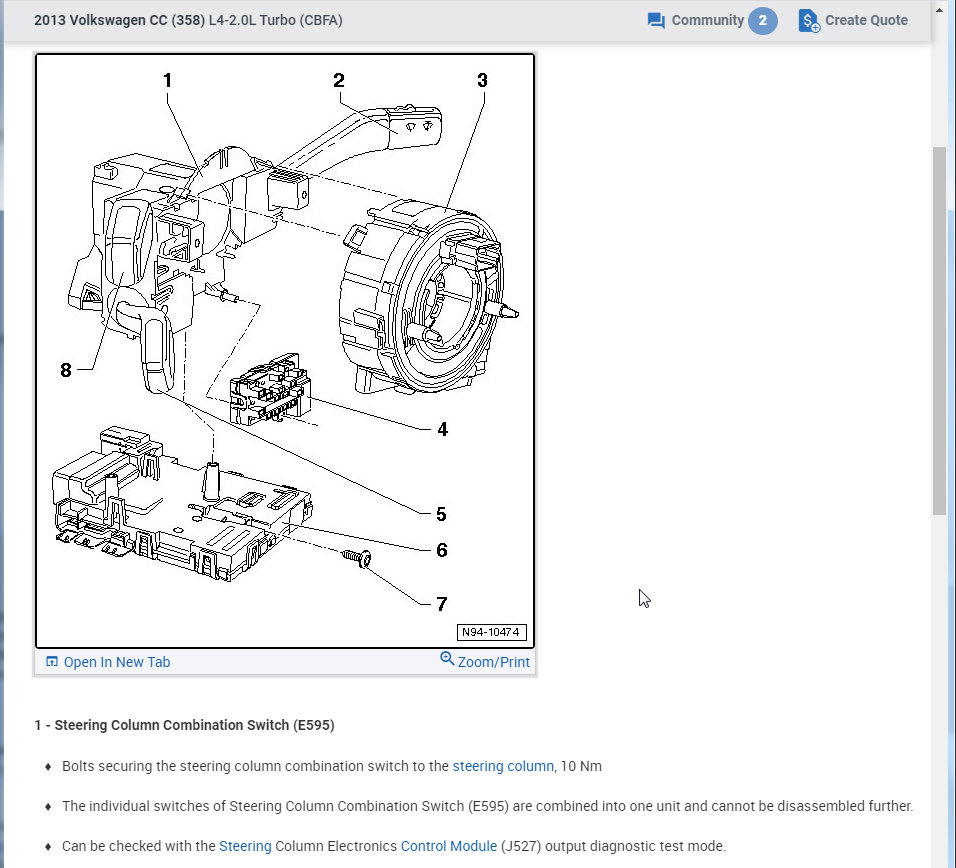 2013 Volkswagen CC (358) L4-2.0L Turbo (CBFA)

Community 2

Create Quote

1
2
3
8
4
5
6
7
N94-10474

Open In New Tab

Zoom/Print

1 - Steering Column Combination Switch (E595)

♦ Bolts securing the steering column combination switch to the steering column, 10 Nm

♦ The individual switches of Steering Column Combination Switch (E595) are combined into one unit and cannot be disassembled further.

♦ Can be checked with the Steering Column Electronics Control Module (J527) output diagnostic test mode.