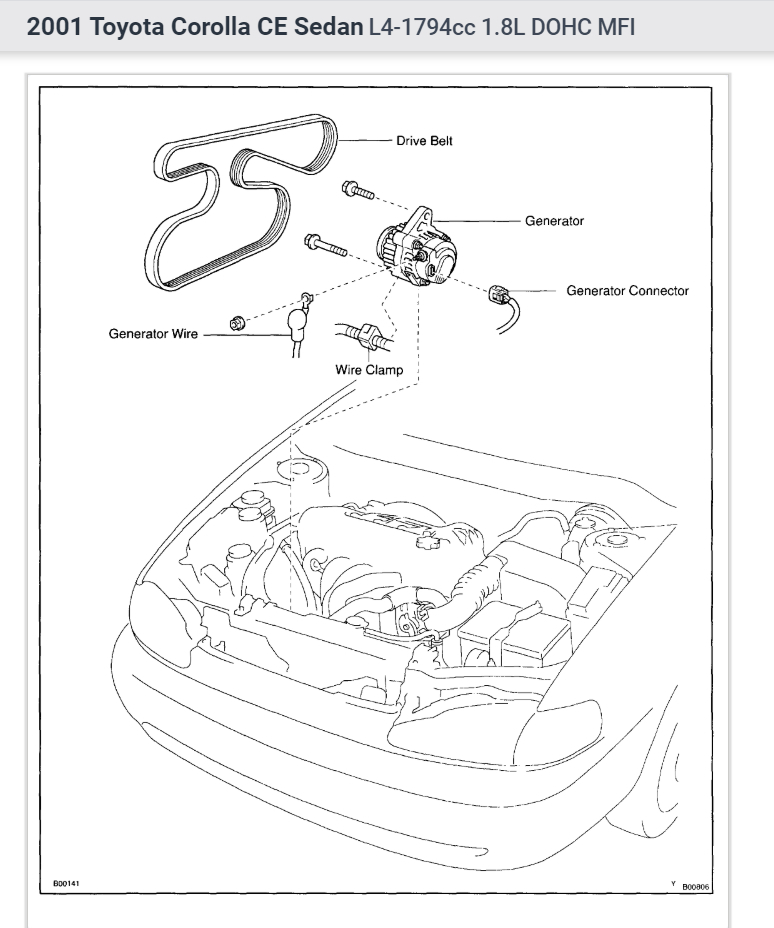 2001 Toyota Corolla CE Sedan L4-1794cc 1.8L DOHC MFI

Drive Belt

Generator

Generator Connector

Generator Wire

Wire Clamp

B00141

Y B00806