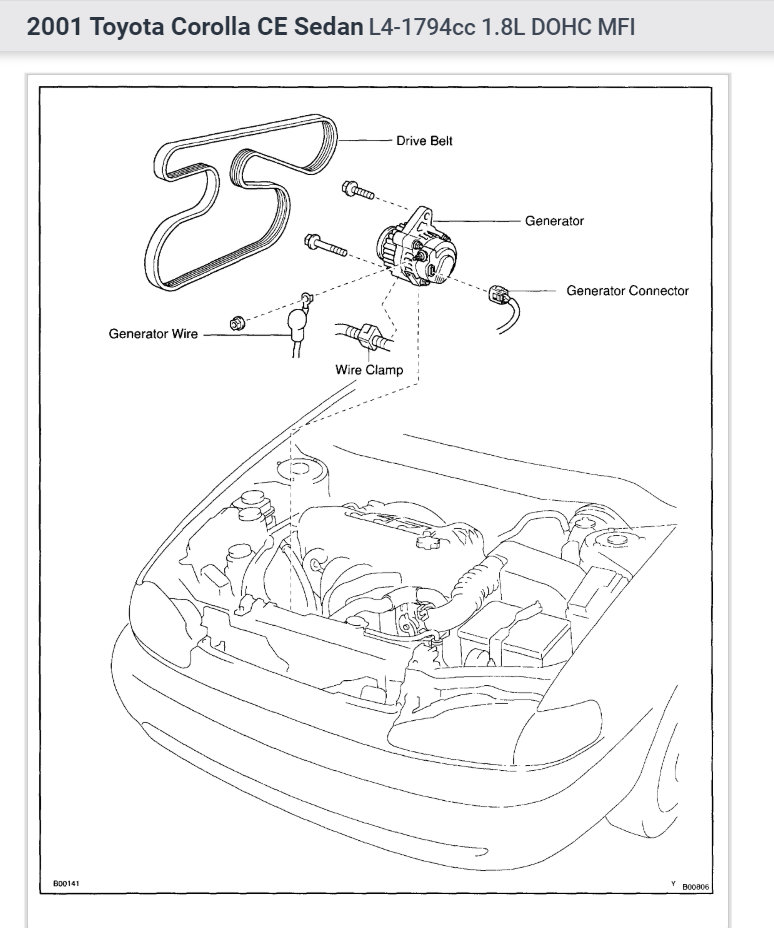 2001 Toyota Corolla CE Sedan L4-1794cc 1.8L DOHC MFI

Drive Belt

Generator

Generator Connector

Generator Wire

Wire Clamp

B00141

Y B00806