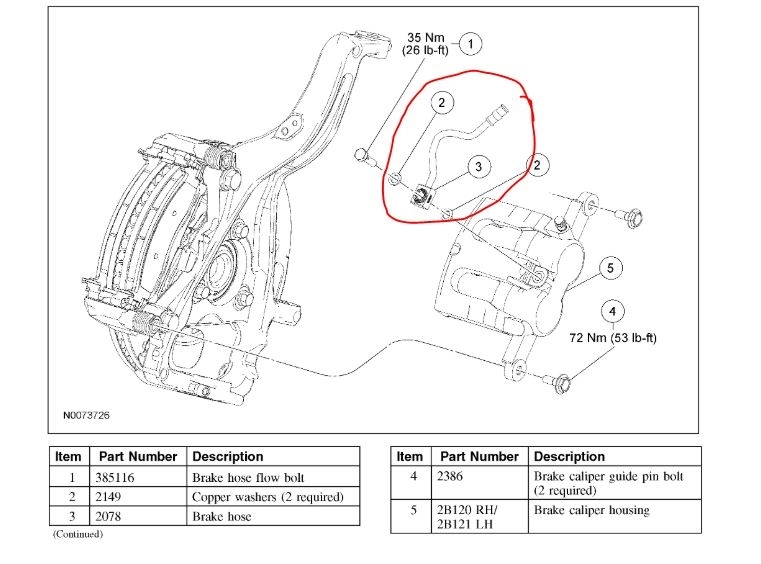 35 Nm
(26 lb-ft)

1

2

3

2

5

4

72 Nm (53 lb-ft)

N0073726

| Item | Part Number | Description |
|---|---|---|
| 1 | 385116 | Brake hose flow bolt |
| 2 | 2149 | Copper washers (2 required) |
| 3 | 2078 | Brake hose |

(Continued)

| Item | Part Number | Description |
|---|---|---|
| 4 | 2386 | Brake caliper guide pin bolt (2 required) |
| 5 | 2B120 RH/ 2B121 LH | Brake caliper housing |