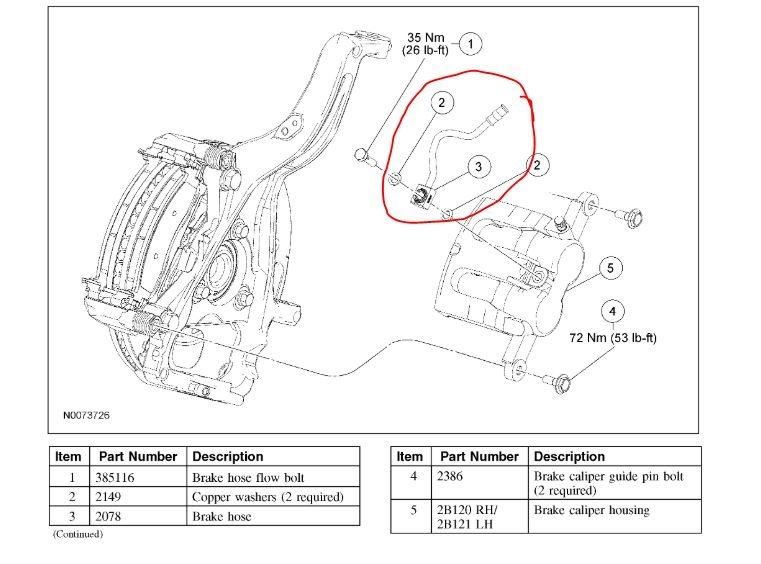 35 Nm
(26 lb-ft)

1

2

3

2

5

4

72 Nm (53 lb-ft)

N0073726

| Item | Part Number | Description |
|---|---|---|
| 1 | 385116 | Brake hose flow bolt |
| 2 | 2149 | Copper washers (2 required) |
| 3 | 2078 | Brake hose |

(Continued)

| Item | Part Number | Description |
|---|---|---|
| 4 | 2386 | Brake caliper guide pin bolt (2 required) |
| 5 | 2B120 RH/ 2B121 LH | Brake caliper housing |