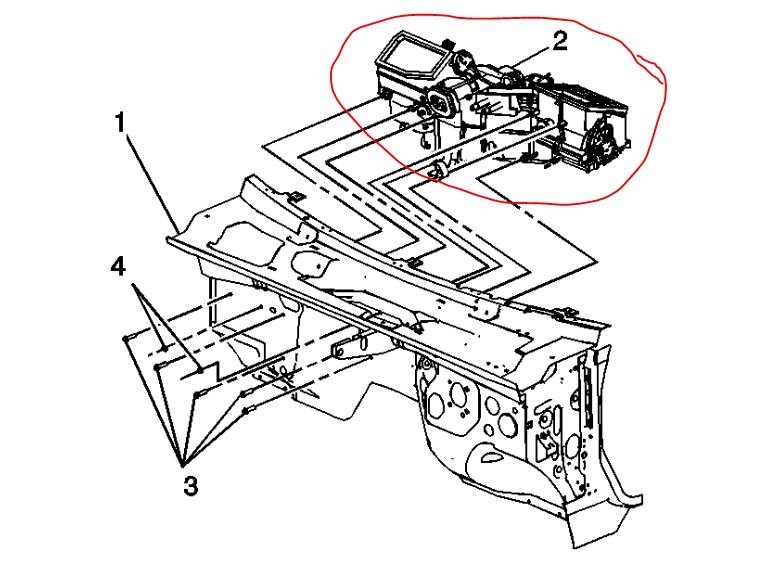 2
1
4
3