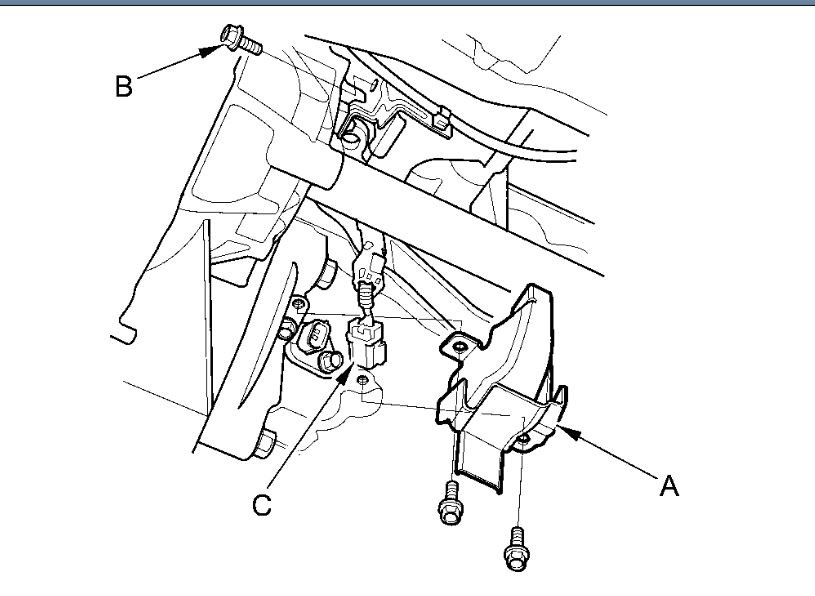 B
C
A