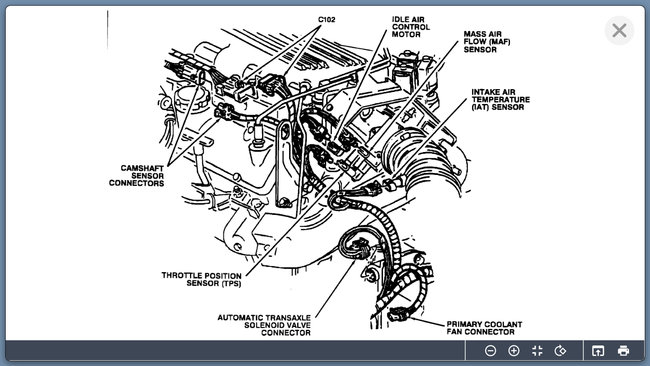 C102

IDLE AIR CONTROL MOTOR

MASS AIR FLOW (MAF) SENSOR

INTAKE AIR TEMPERATURE (IAT) SENSOR

CAMSHAFT SENSOR CONNECTORS

THROTTLE POSITION SENSOR (TPS)

AUTOMATIC TRANSAXLE SOLENOID VALVE CONNECTOR

PRIMARY COOLANT FAN CONNECTOR