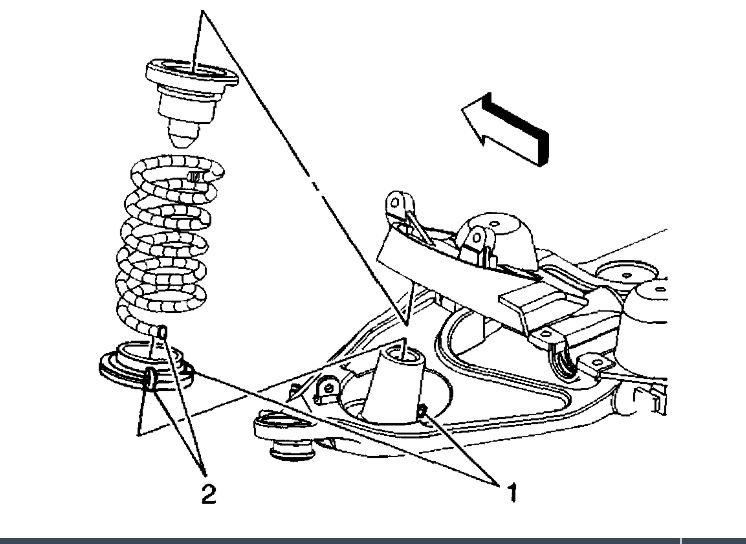 2

1