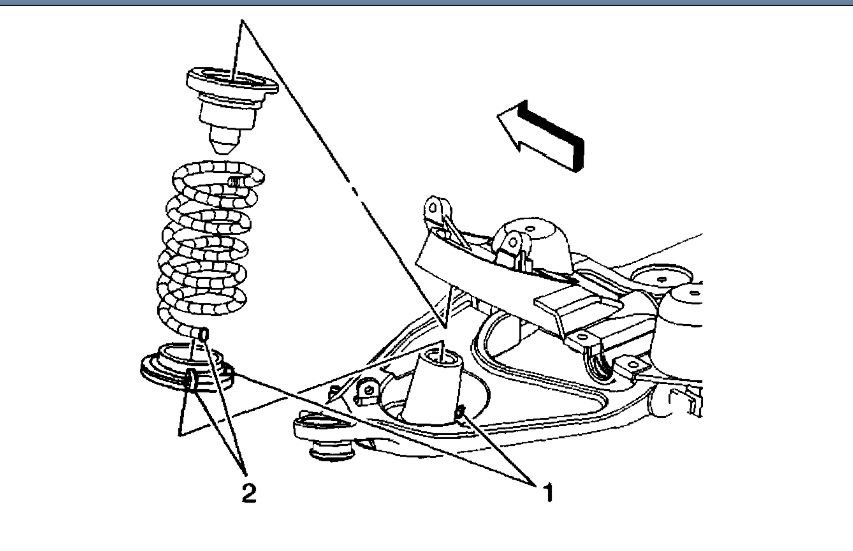 2

1