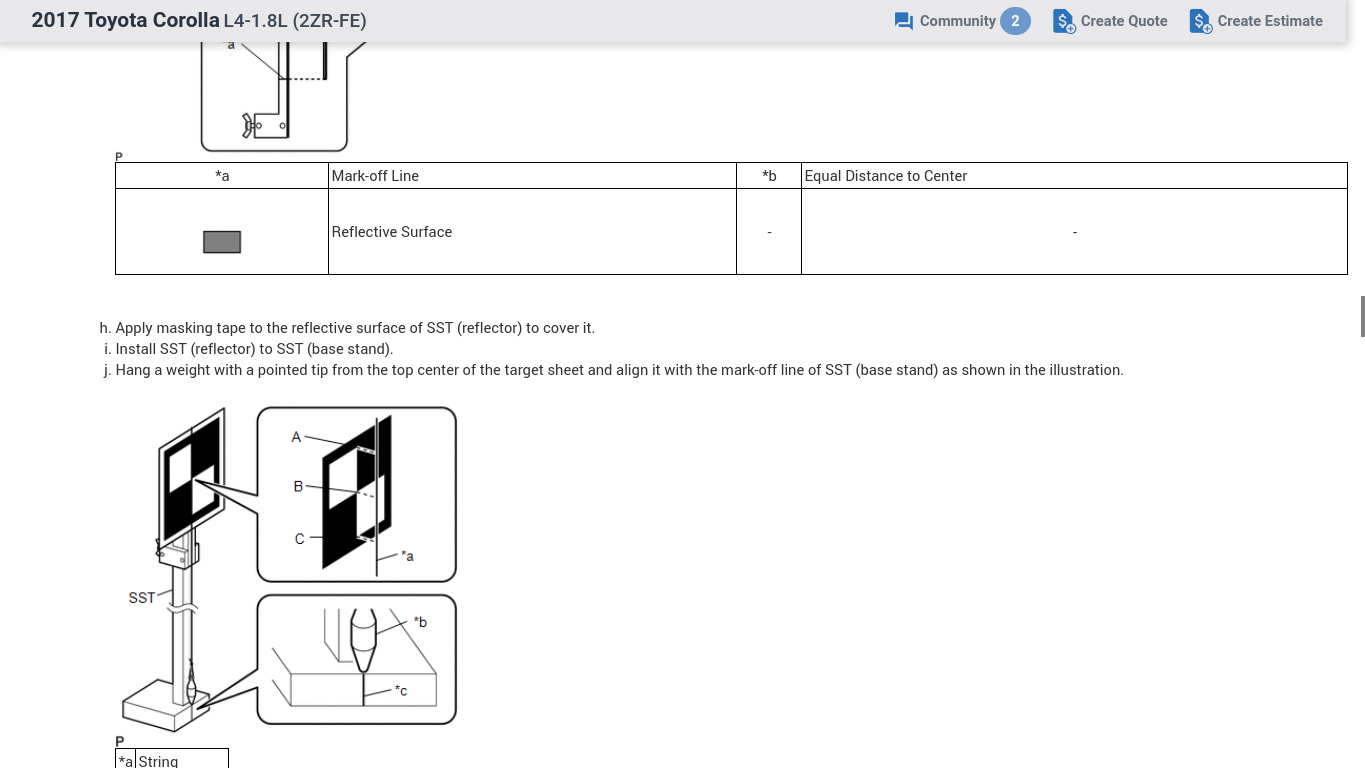 2017 Toyota Corolla L4-1.8L (2ZR-FE)

Community 2 Create Quote Create Estimate

*a

P

| *a | Mark-off Line | *b | Equal Distance to Center |
|---|---|---|---|
|  | Reflective Surface | - | - |

h. Apply masking tape to the reflective surface of SST (reflector) to cover it.
i. Install SST (reflector) to SST (base stand).
j. Hang a weight with a pointed tip from the top center of the target sheet and align it with the mark-off line of SST (base stand) as shown in the illustration.

A
B
C
*a
SST
*b
*c

P

| *a | String |
|---|---|