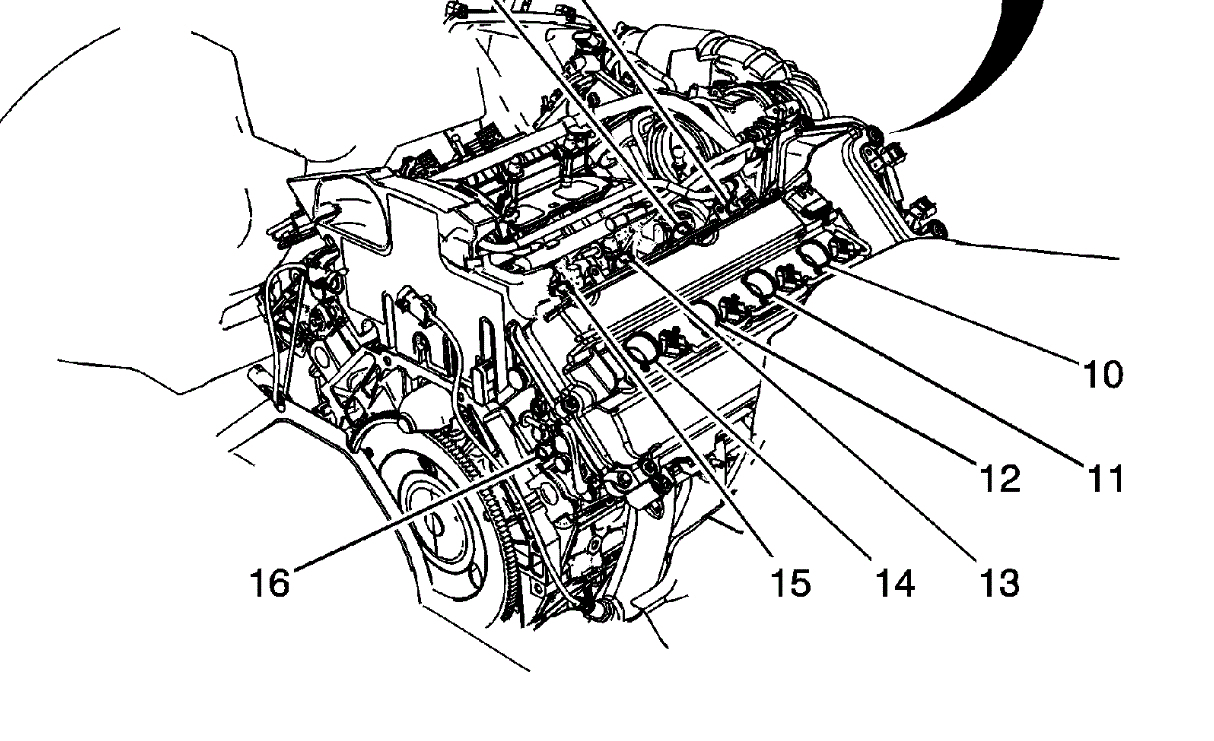 10
12
11
16
15
14
13