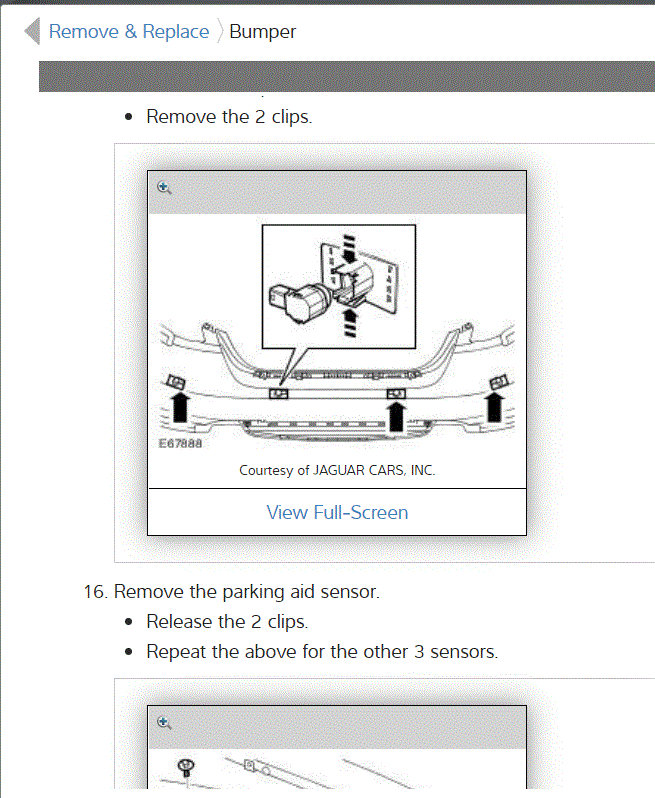 Remove & Replace Bumper

• Remove the 2 clips.

E67888

Courtesy of JAGUAR CARS, INC.

View Full-Screen

16. Remove the parking aid sensor.

• Release the 2 clips.

• Repeat the above for the other 3 sensors.