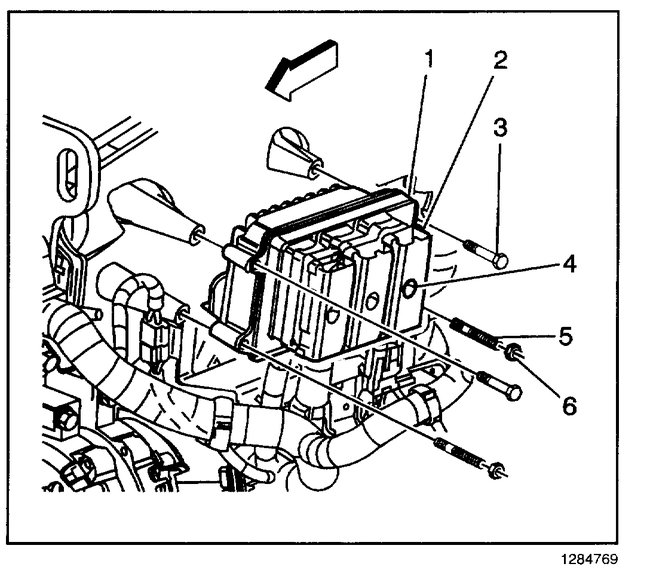 1
2
3
4
5
6
1284769