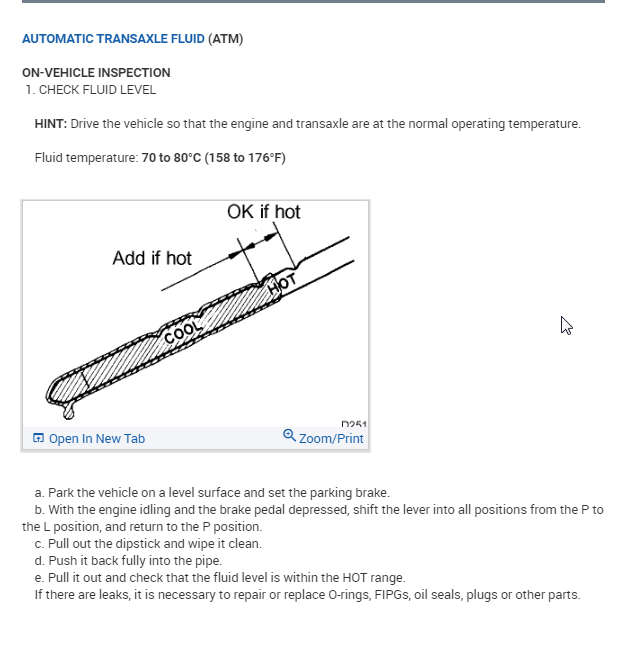 AUTOMATIC TRANSAXLE FLUID (ATM)

ON-VEHICLE INSPECTION
1. CHECK FLUID LEVEL

HINT: Drive the vehicle so that the engine and transaxle are at the normal operating temperature.

Fluid temperature: 70 to 80°C (158 to 176°F)

OK if hot
Add if hot
HOT
COOL
D251

Open In New Tab
Zoom/Print

a. Park the vehicle on a level surface and set the parking brake.
b. With the engine idling and the brake pedal depressed, shift the lever into all positions from the P to the L position, and return to the P position.
c. Pull out the dipstick and wipe it clean.
d. Push it back fully into the pipe.
e. Pull it out and check that the fluid level is within the HOT range.
If there are leaks, it is necessary to repair or replace O-rings, FIPGs, oil seals, plugs or other parts.