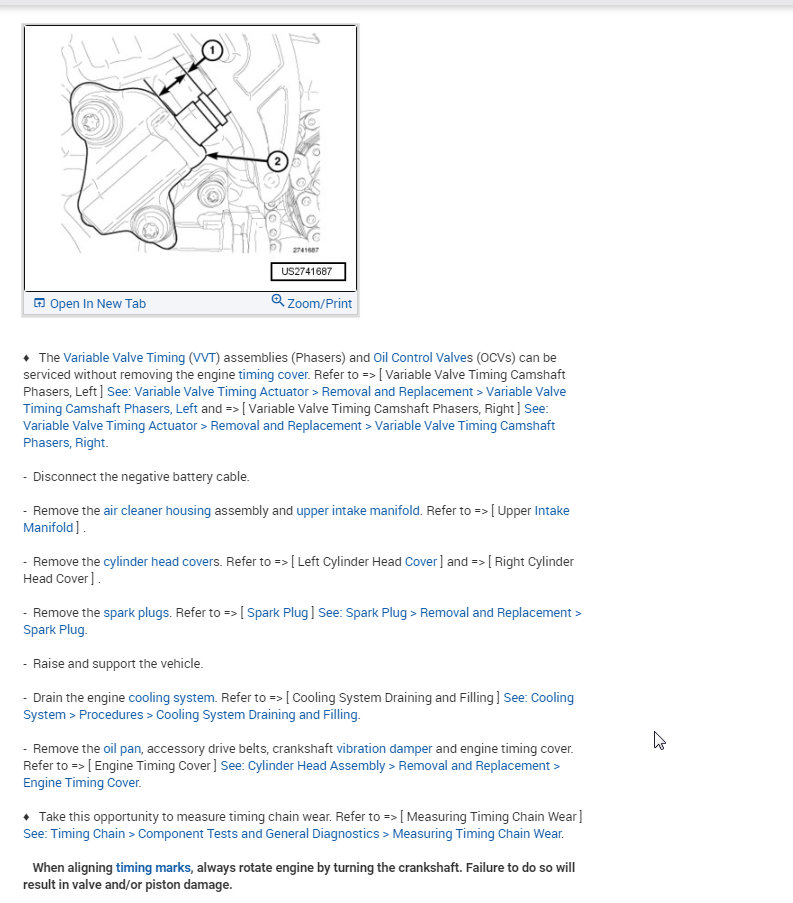 1

2

2741687

US2741687

Open In New Tab Zoom/Print

♦ The Variable Valve Timing (VVT) assemblies (Phasers) and Oil Control Valves (OCVs) can be serviced without removing the engine timing cover. Refer to => [ Variable Valve Timing Camshaft Phasers, Left ] See: Variable Valve Timing Actuator > Removal and Replacement > Variable Valve Timing Camshaft Phasers, Left and => [ Variable Valve Timing Camshaft Phasers, Right ] See: Variable Valve Timing Actuator > Removal and Replacement > Variable Valve Timing Camshaft Phasers, Right.

- Disconnect the negative battery cable.

- Remove the air cleaner housing assembly and upper intake manifold. Refer to => [ Upper Intake Manifold ] .

- Remove the cylinder head covers. Refer to => [ Left Cylinder Head Cover ] and => [ Right Cylinder Head Cover ] .

- Remove the spark plugs. Refer to => [ Spark Plug ] See: Spark Plug > Removal and Replacement > Spark Plug.

- Raise and support the vehicle.

- Drain the engine cooling system. Refer to => [ Cooling System Draining and Filling ] See: Cooling System > Procedures > Cooling System Draining and Filling.

- Remove the oil pan, accessory drive belts, crankshaft vibration damper and engine timing cover. Refer to => [ Engine Timing Cover ] See: Cylinder Head Assembly > Removal and Replacement > Engine Timing Cover.

♦ Take this opportunity to measure timing chain wear. Refer to => [ Measuring Timing Chain Wear ] See: Timing Chain > Component Tests and General Diagnostics > Measuring Timing Chain Wear.

When aligning timing marks, always rotate engine by turning the crankshaft. Failure to do so will result in valve and/or piston damage.