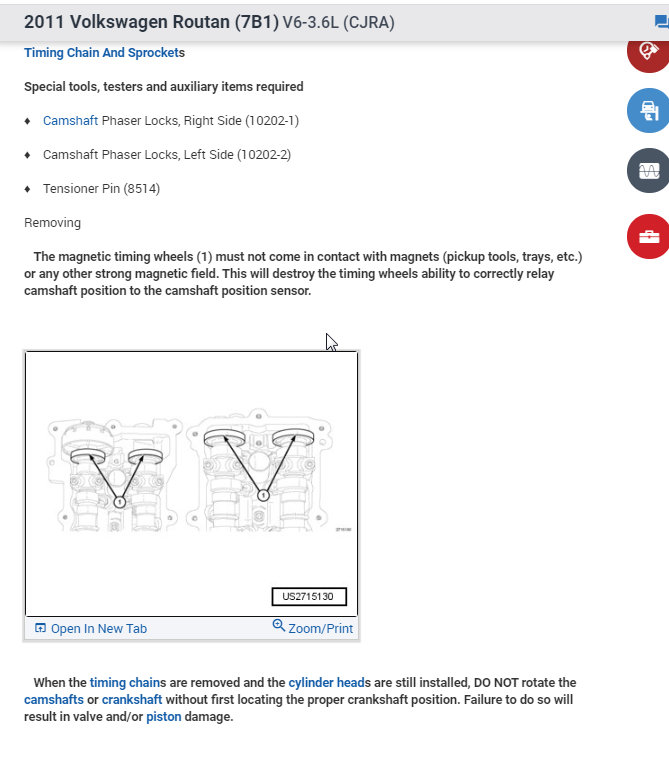 2011 Volkswagen Routan (7B1) V6-3.6L (CJRA)

Timing Chain And Sprockets

Special tools, testers and auxiliary items required

♦ Camshaft Phaser Locks, Right Side (10202-1)

♦ Camshaft Phaser Locks, Left Side (10202-2)

♦ Tensioner Pin (8514)

Removing

The magnetic timing wheels (1) must not come in contact with magnets (pickup tools, trays, etc.) or any other strong magnetic field. This will destroy the timing wheels ability to correctly relay camshaft position to the camshaft position sensor.

1

1

US2715130

Open In New Tab

Zoom/Print

When the timing chains are removed and the cylinder heads are still installed, DO NOT rotate the camshafts or crankshaft without first locating the proper crankshaft position. Failure to do so will result in valve and/or piston damage.