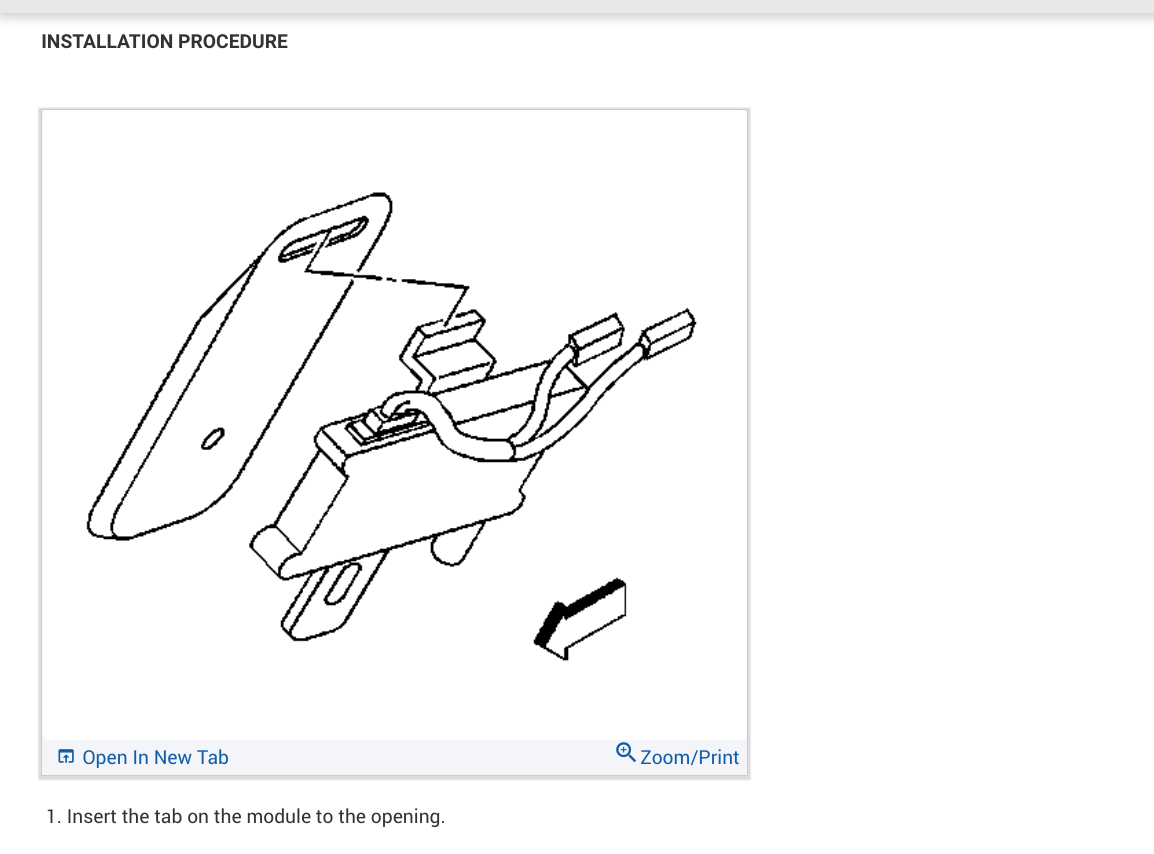 INSTALLATION PROCEDURE

Open In New Tab

Zoom/Print

1. Insert the tab on the module to the opening.