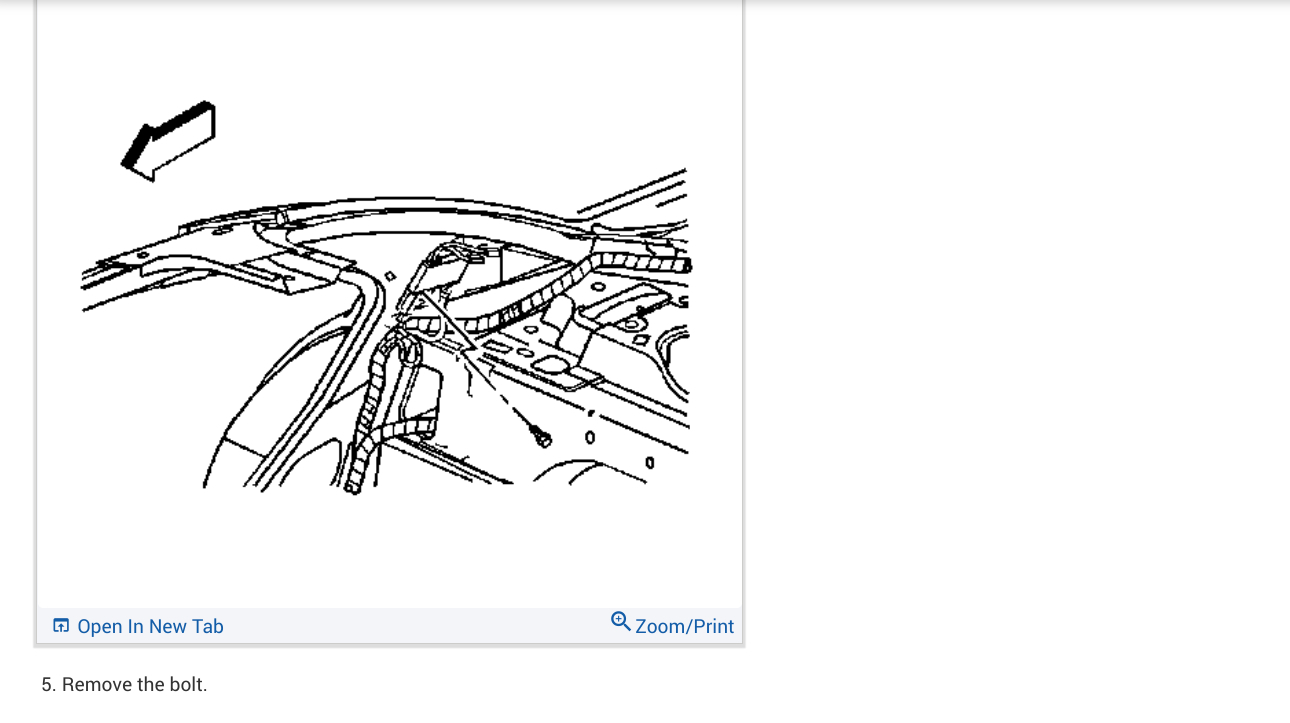 Open In New Tab

Zoom/Print

5. Remove the bolt.