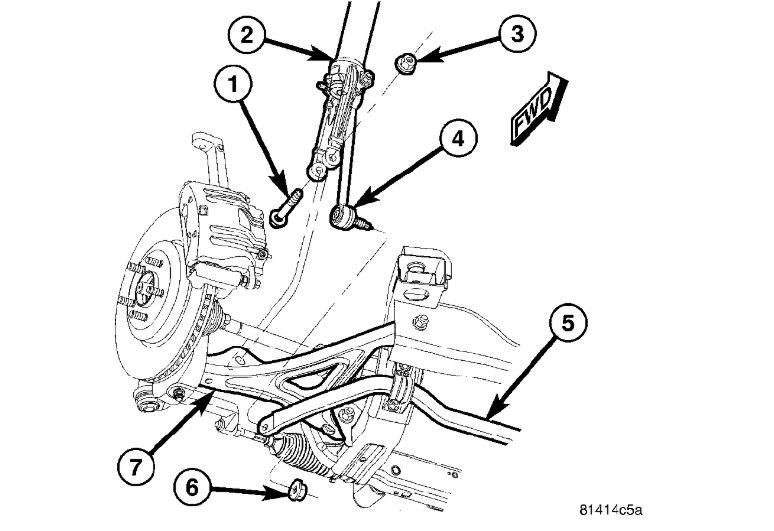 2
3
1
FWD
4
5
7
6
81414c5a