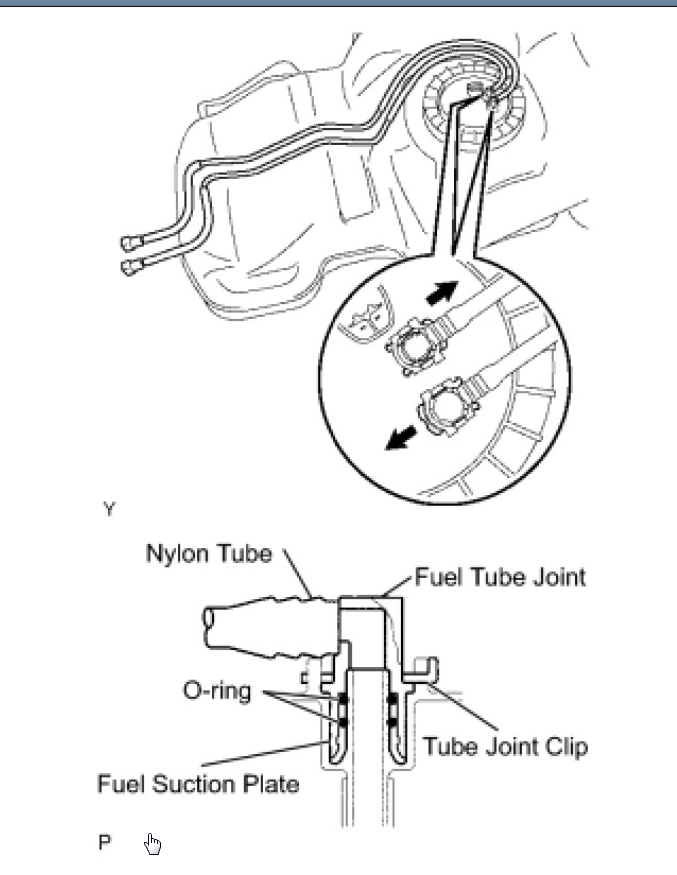 Y

Nylon Tube

Fuel Tube Joint

O-ring

Tube Joint Clip

Fuel Suction Plate

P