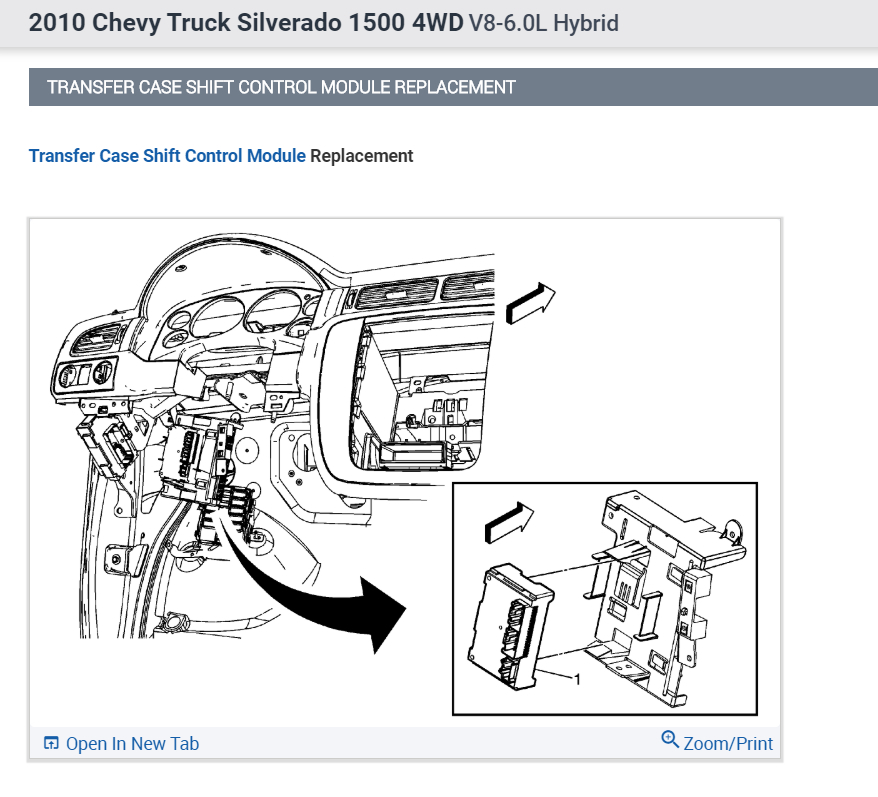 2010 Chevy Truck Silverado 1500 4WD V8-6.0L Hybrid

TRANSFER CASE SHIFT CONTROL MODULE REPLACEMENT

Transfer Case Shift Control Module Replacement

1

Open In New Tab

Zoom/Print