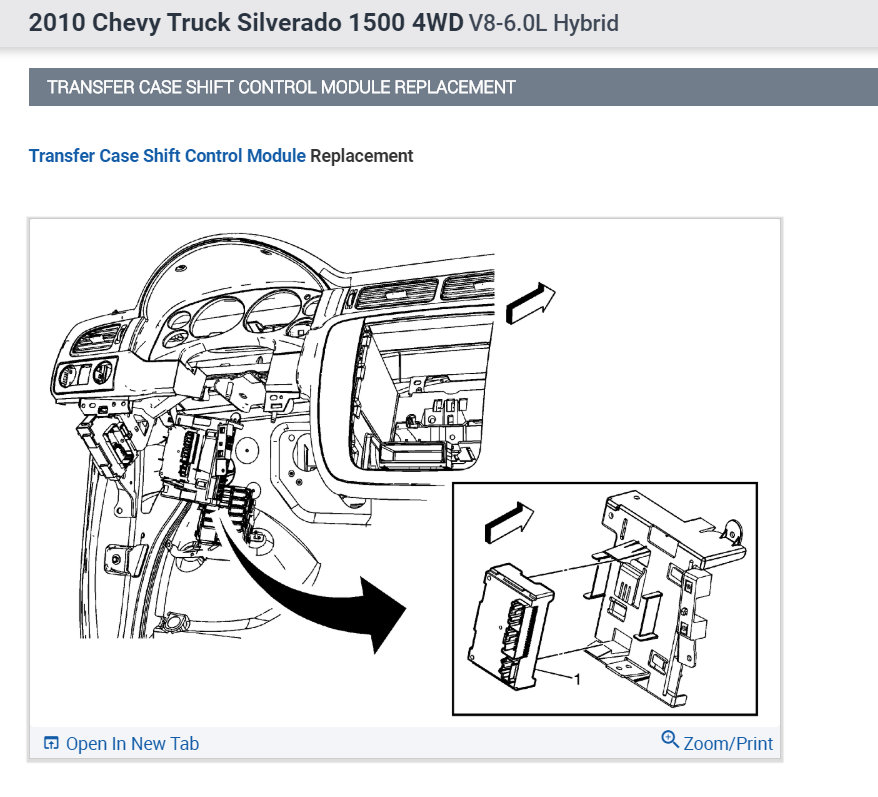 2010 Chevy Truck Silverado 1500 4WD V8-6.0L Hybrid

TRANSFER CASE SHIFT CONTROL MODULE REPLACEMENT

Transfer Case Shift Control Module Replacement

1

Open In New Tab

Zoom/Print