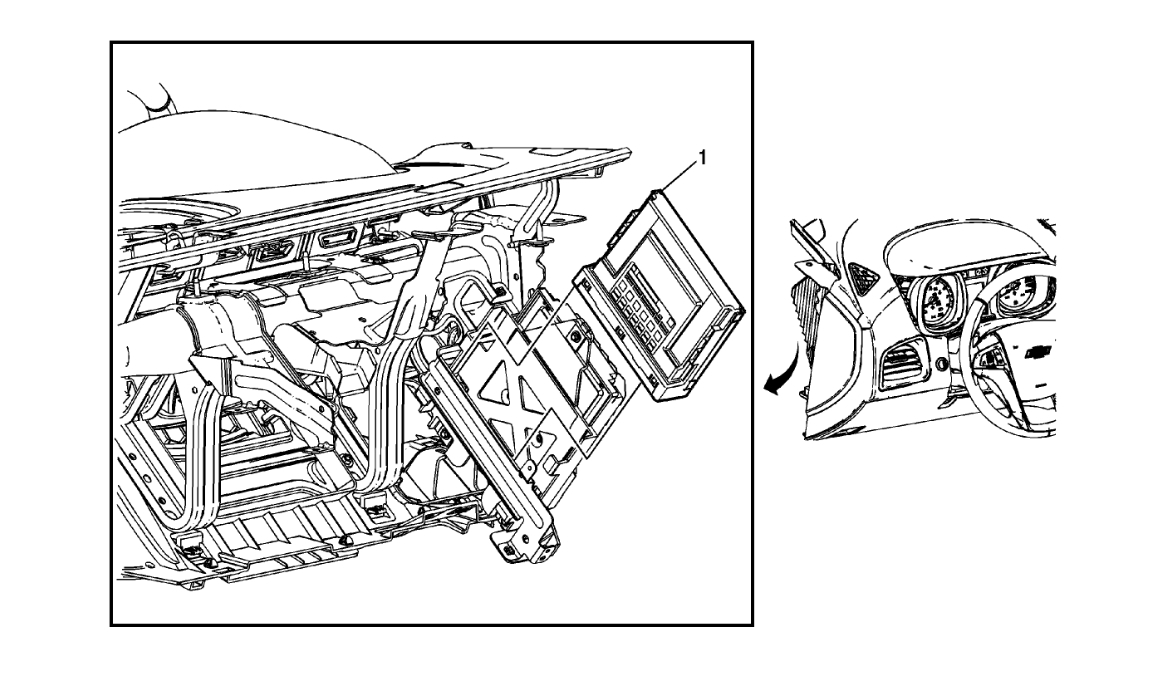 1