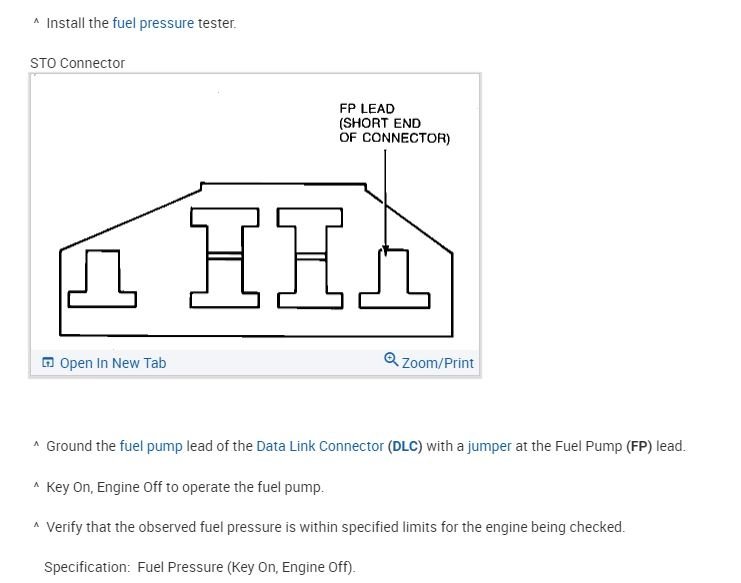 ^ Install the fuel pressure tester.

STO Connector

FP LEAD (SHORT END OF CONNECTOR)

Open In New Tab

Zoom/Print

^ Ground the fuel pump lead of the Data Link Connector (DLC) with a jumper at the Fuel Pump (FP) lead.

^ Key On, Engine Off to operate the fuel pump.

^ Verify that the observed fuel pressure is within specified limits for the engine being checked.

Specification: Fuel Pressure (Key On, Engine Off).