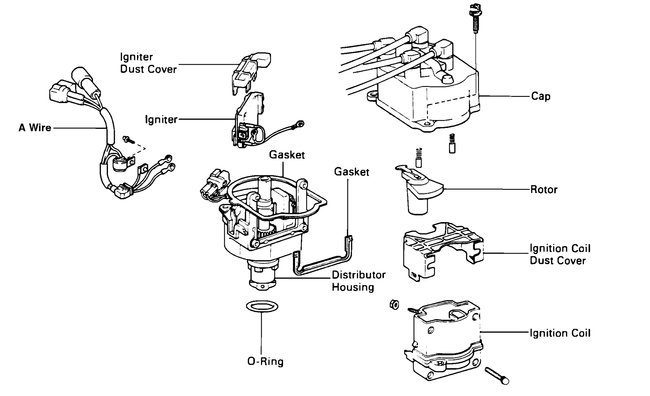 Igniter
Dust Cover

Igniter

A Wire

Gasket

Gasket

Distributor
Housing

O-Ring

Cap

Rotor

Ignition Coil
Dust Cover

Ignition Coil