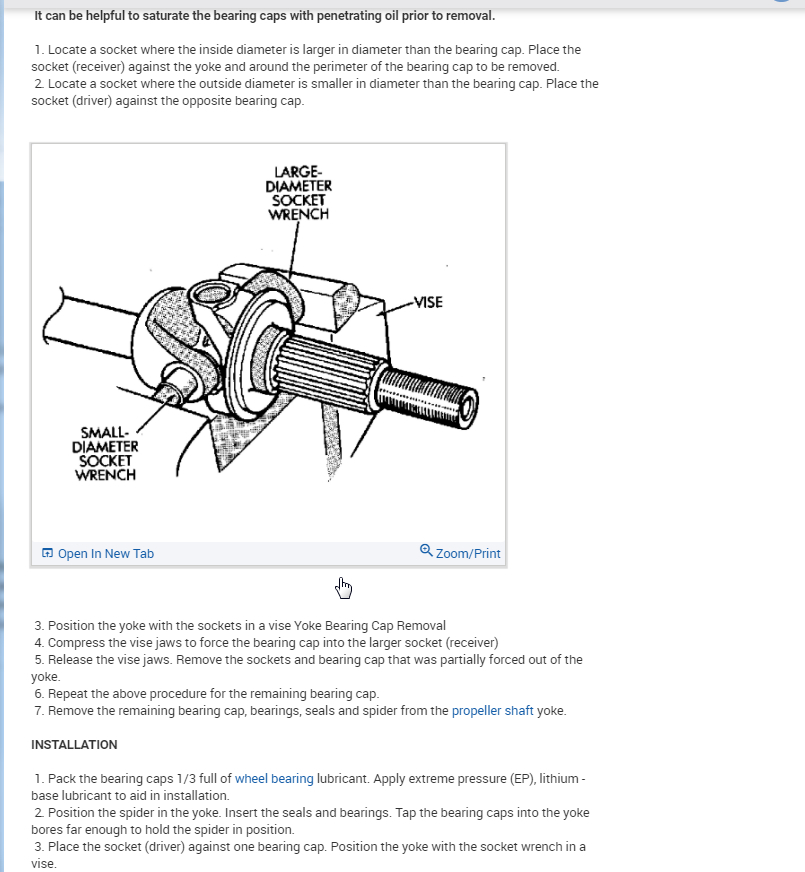 It can be helpful to saturate the bearing caps with penetrating oil prior to removal.

1. Locate a socket where the inside diameter is larger in diameter than the bearing cap. Place the socket (receiver) against the yoke and around the perimeter of the bearing cap to be removed.
2. Locate a socket where the outside diameter is smaller in diameter than the bearing cap. Place the socket (driver) against the opposite bearing cap.

LARGE-DIAMETER SOCKET WRENCH

VISE

SMALL-DIAMETER SOCKET WRENCH

Open In New Tab

Zoom/Print

3. Position the yoke with the sockets in a vise Yoke Bearing Cap Removal
4. Compress the vise jaws to force the bearing cap into the larger socket (receiver)
5. Release the vise jaws. Remove the sockets and bearing cap that was partially forced out of the yoke.
6. Repeat the above procedure for the remaining bearing cap.
7. Remove the remaining bearing cap, bearings, seals and spider from the propeller shaft yoke.

INSTALLATION

1. Pack the bearing caps 1/3 full of wheel bearing lubricant. Apply extreme pressure (EP), lithium - base lubricant to aid in installation.
2. Position the spider in the yoke. Insert the seals and bearings. Tap the bearing caps into the yoke bores far enough to hold the spider in position.
3. Place the socket (driver) against one bearing cap. Position the yoke with the socket wrench in a vise.