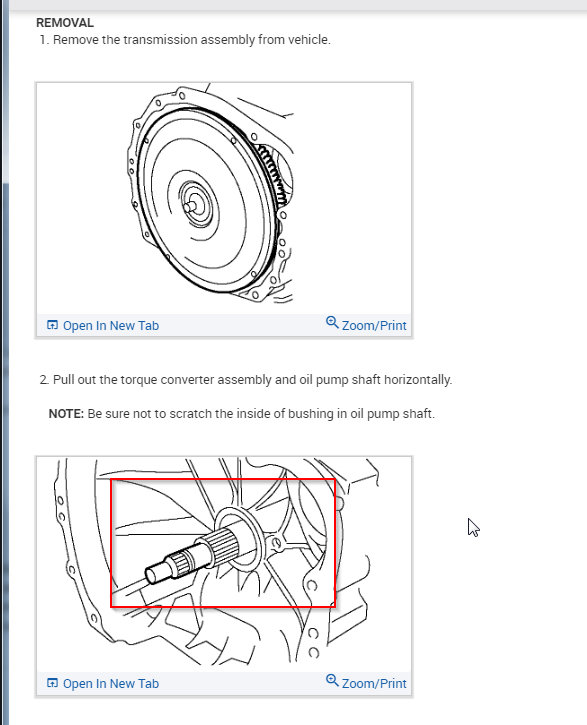 REMOVAL
1. Remove the transmission assembly from vehicle.

Open In New Tab
Zoom/Print

2. Pull out the torque converter assembly and oil pump shaft horizontally.

NOTE: Be sure not to scratch the inside of bushing in oil pump shaft.

Open In New Tab
Zoom/Print