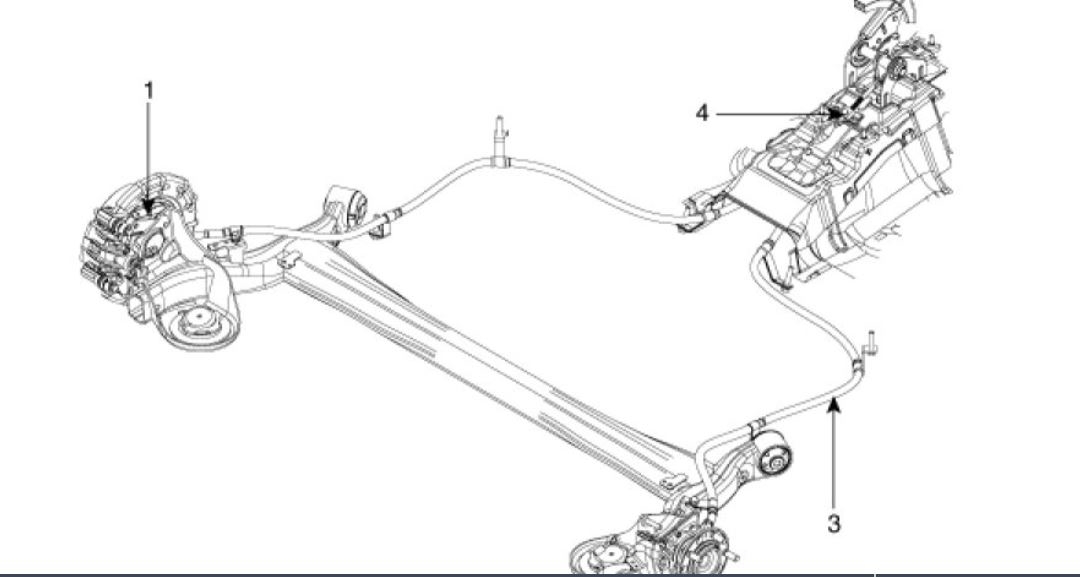 1

4

3