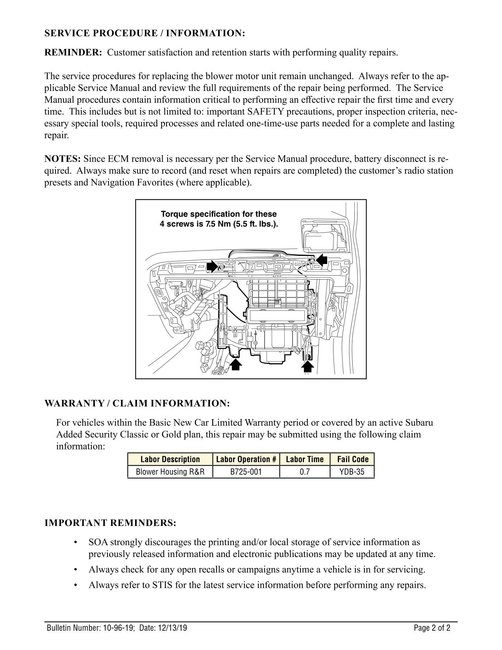 SERVICE PROCEDURE / INFORMATION:

REMINDER: Customer satisfaction and retention starts with performing quality repairs.

The service procedures for replacing the blower motor unit remain unchanged. Always refer to the applicable Service Manual and review the full requirements of the repair being performed. The Service Manual procedures contain information critical to performing an effective repair the first time and every time. This includes but is not limited to: important SAFETY precautions, proper inspection criteria, necessary special tools, required processes and related one-time-use parts needed for a complete and lasting repair.

NOTES: Since ECM removal is necessary per the Service Manual procedure, battery disconnect is required. Always make sure to record (and reset when repairs are completed) the customer's radio station presets and Navigation Favorites (where applicable).

Torque specification for these 4 screws is 7.5 Nm (5.5 ft. lbs.).

WARRANTY / CLAIM INFORMATION:

For vehicles within the Basic New Car Limited Warranty period or covered by an active Subaru Added Security Classic or Gold plan, this repair may be submitted using the following claim information:

| Labor Description | Labor Operation # | Labor Time | Fail Code |
|---|---|---|---|
| Blower Housing R&R | B725-001 | 0.7 | YDB-35 |

IMPORTANT REMINDERS:

• SOA strongly discourages the printing and/or local storage of service information as previously released information and electronic publications may be updated at any time.
• Always check for any open recalls or campaigns anytime a vehicle is in for servicing.
• Always refer to STIS for the latest service information before performing any repairs.

Bulletin Number: 10-96-19; Date: 12/13/19 Page 2 of 2