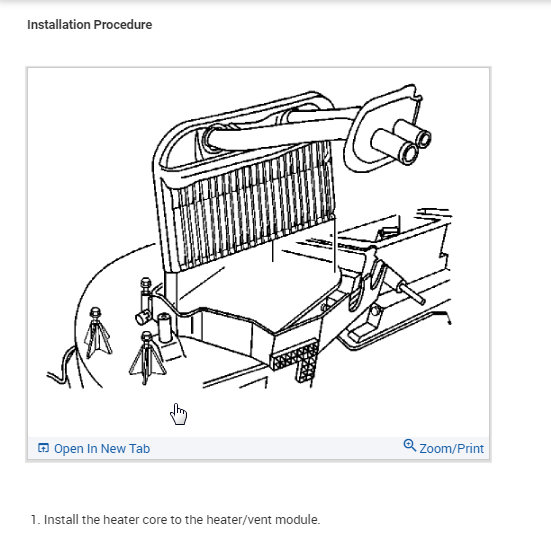 Installation Procedure

Open In New Tab

Zoom/Print

1. Install the heater core to the heater/vent module.