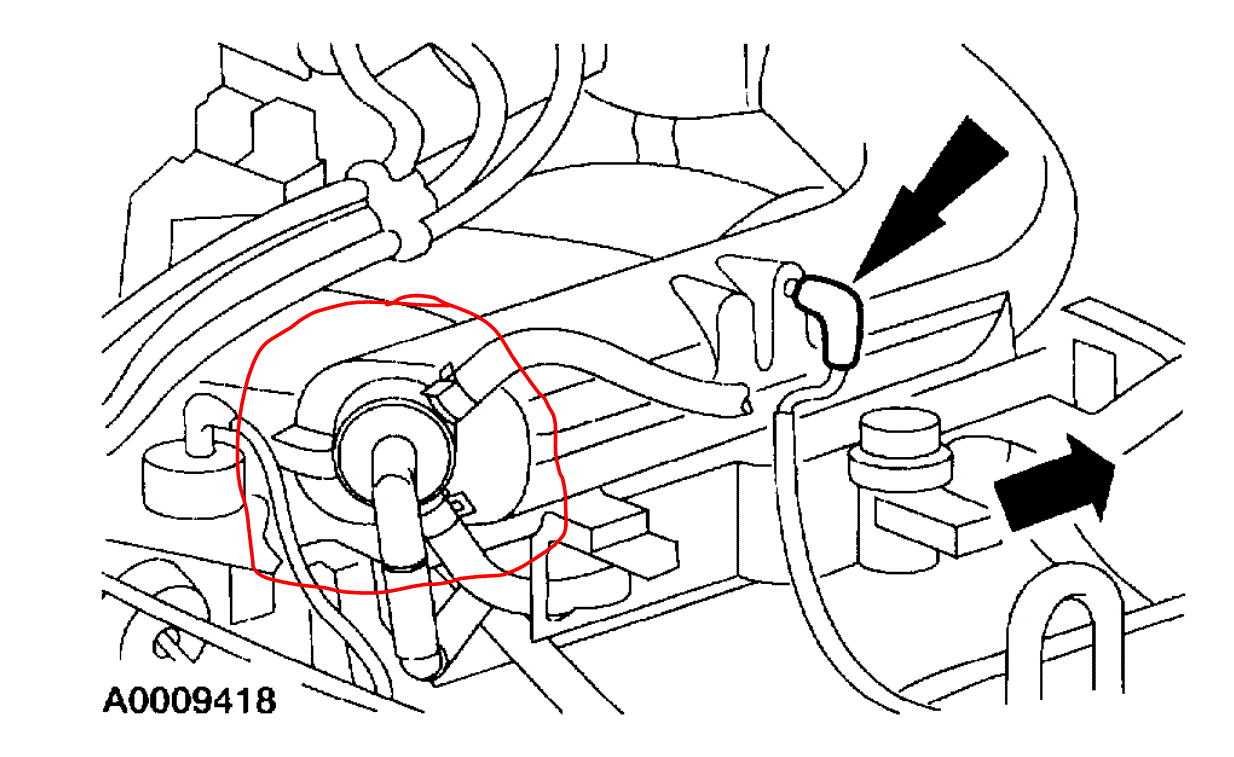 A0009418