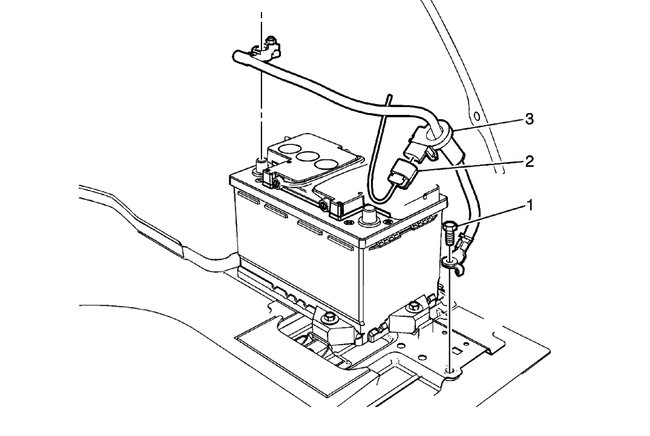 3
2
1