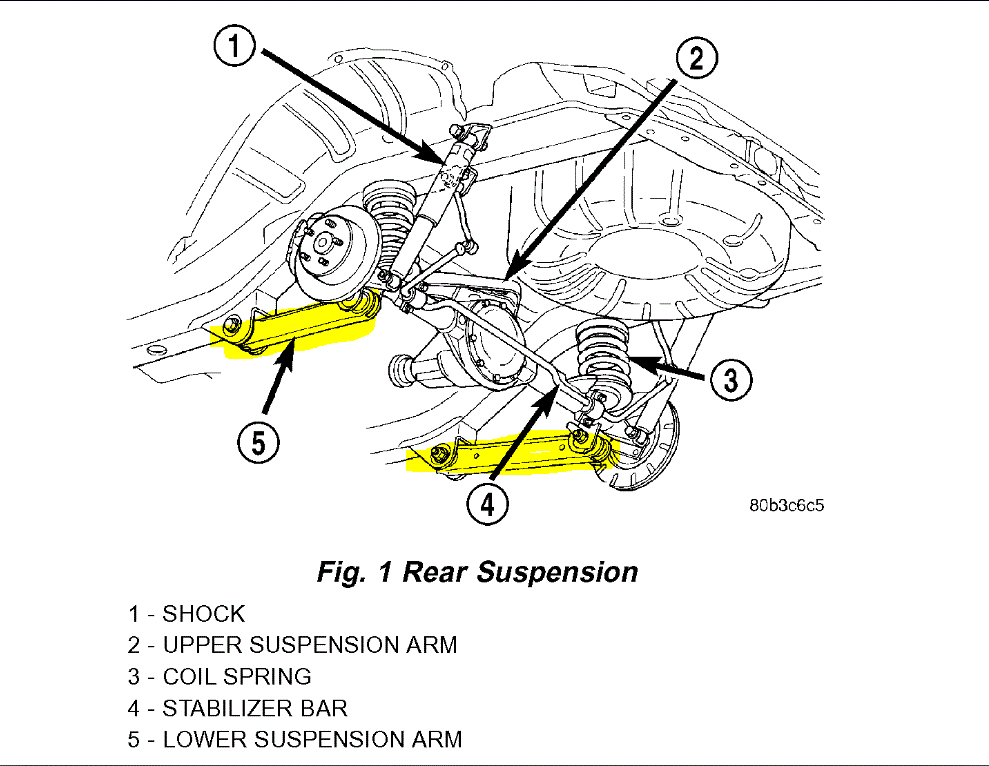 1
2
3
5
4
80b3c6c5

Fig. 1 Rear Suspension

1 - SHOCK
2 - UPPER SUSPENSION ARM
3 - COIL SPRING
4 - STABILIZER BAR
5 - LOWER SUSPENSION ARM