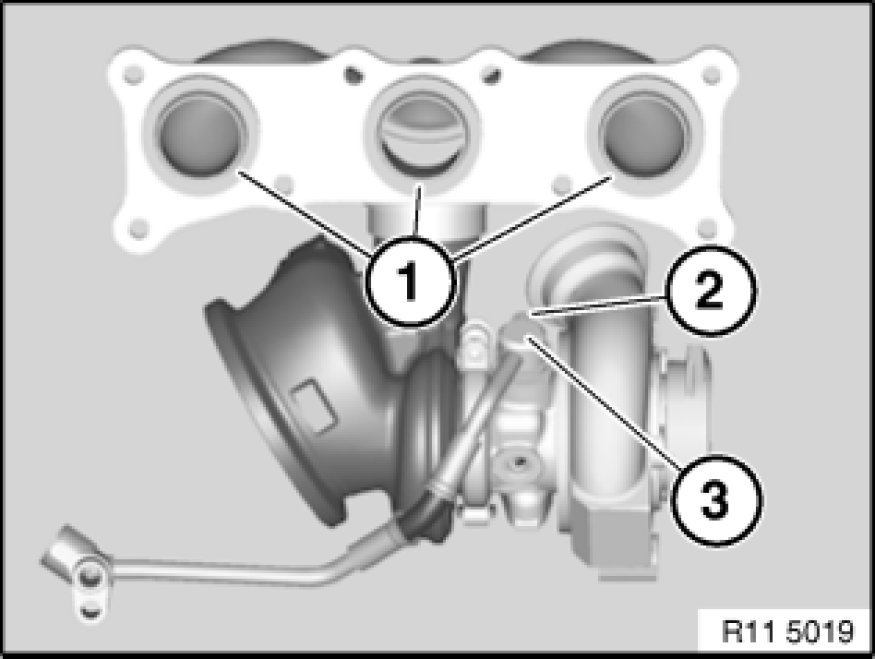 1
2
3
R11 5019