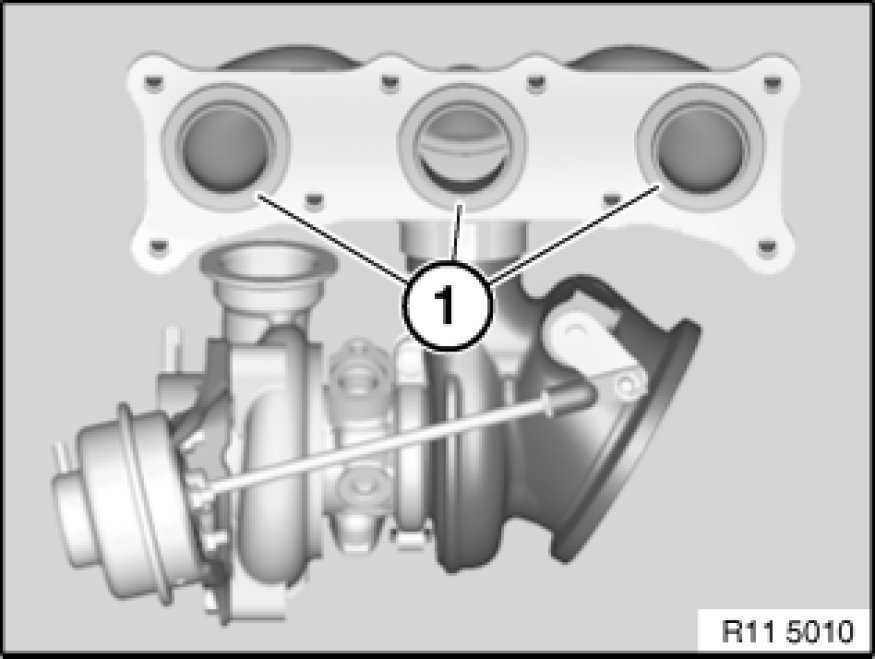 1

R11 5010