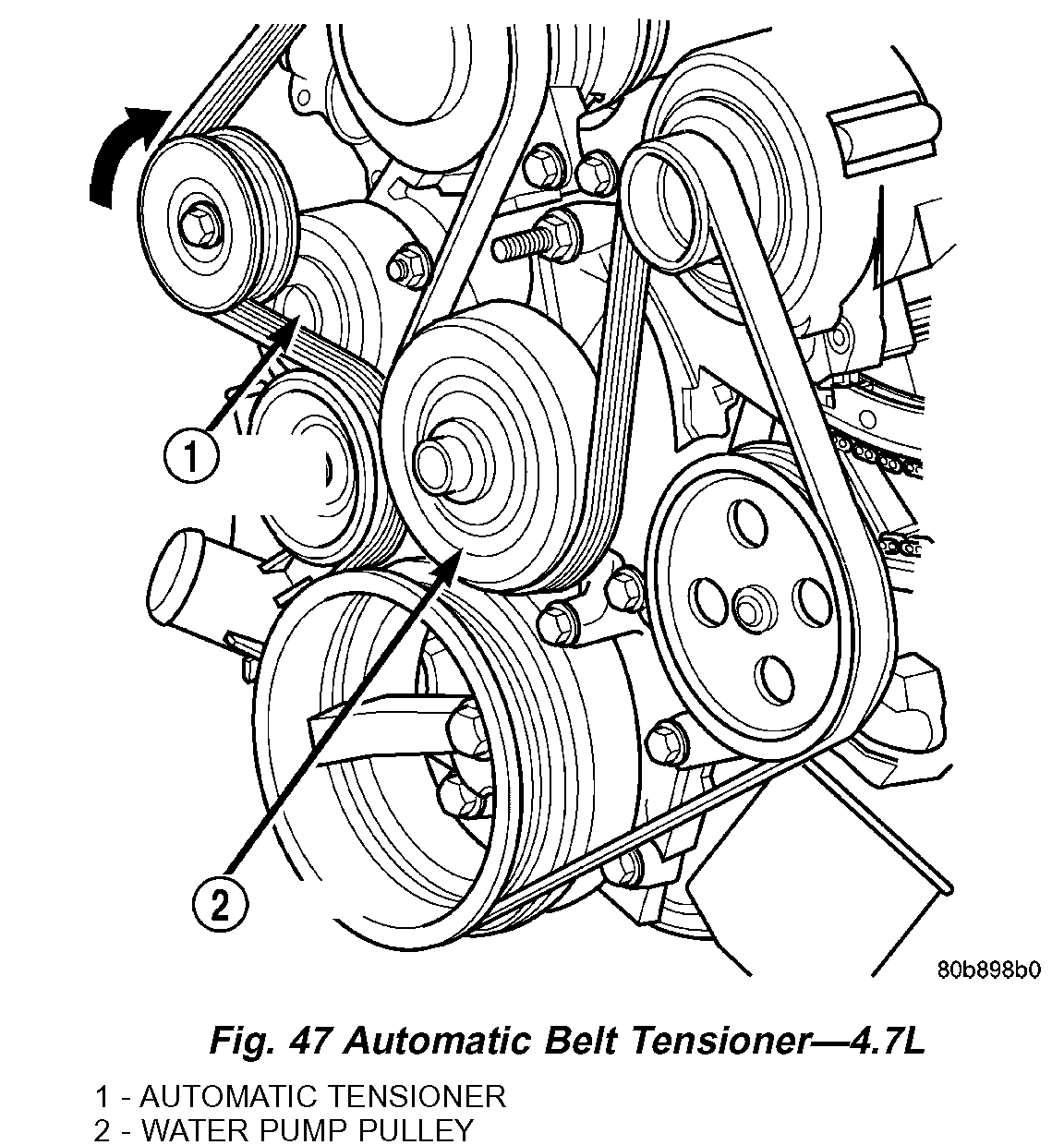 1

2

80b898b0

Fig. 47 Automatic Belt Tensioner—4.7L

1 - AUTOMATIC TENSIONER
2 - WATER PUMP PULLEY