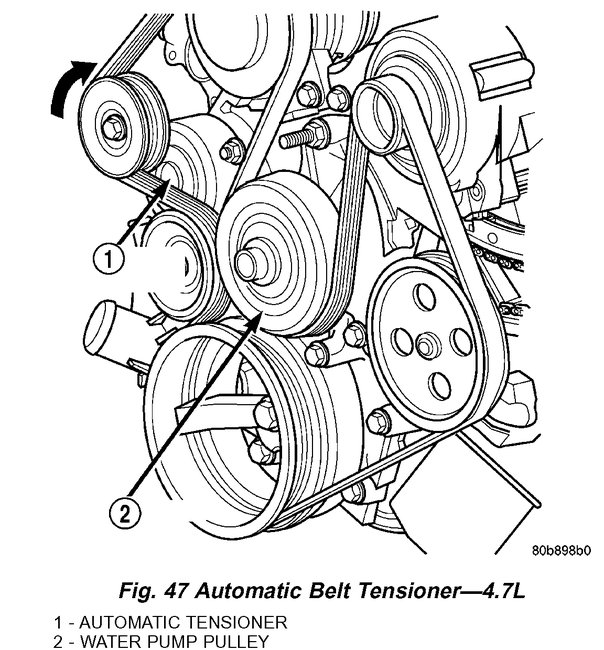 1

2

80b898b0

Fig. 47 Automatic Belt Tensioner—4.7L

1 - AUTOMATIC TENSIONER
2 - WATER PUMP PULLEY