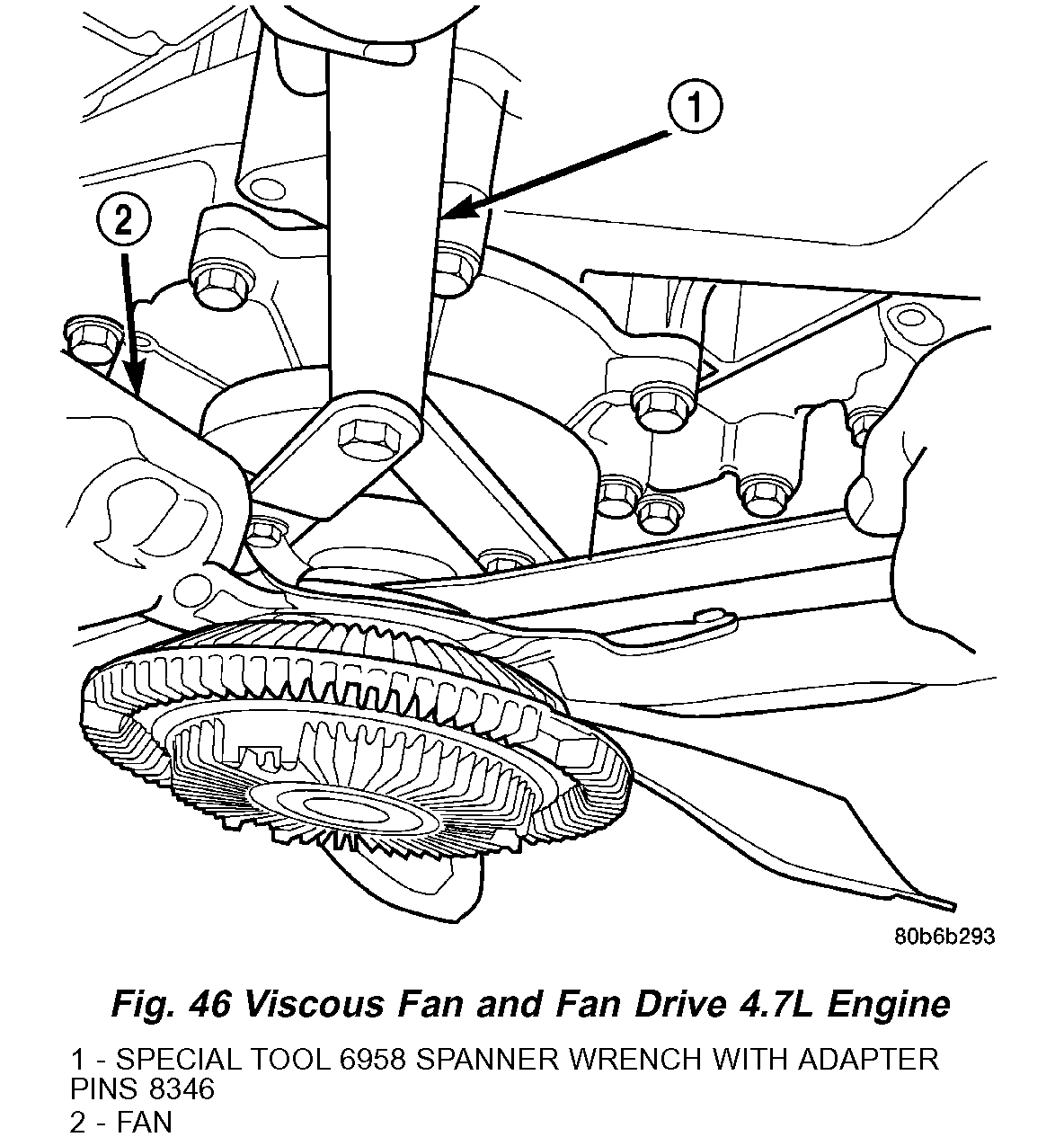 1
2
80b6b293

Fig. 46 Viscous Fan and Fan Drive 4.7L Engine

1 - SPECIAL TOOL 6958 SPANNER WRENCH WITH ADAPTER PINS 8346
2 - FAN