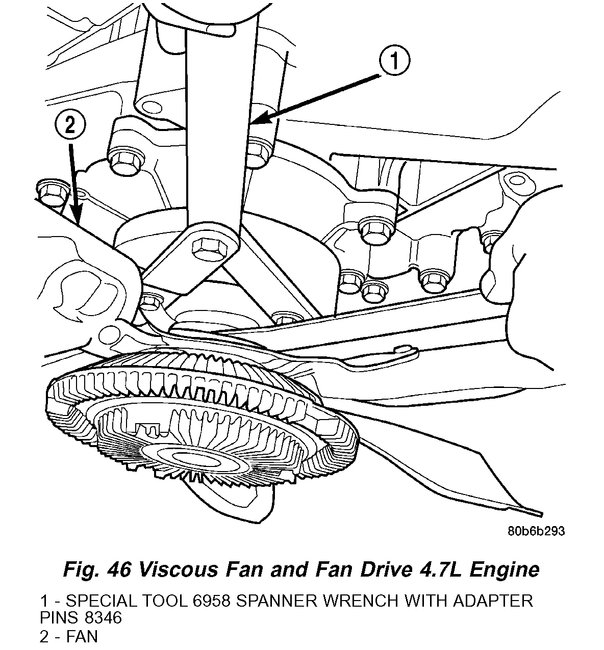 1

2

80b6b293

Fig. 46 Viscous Fan and Fan Drive 4.7L Engine

1 - SPECIAL TOOL 6958 SPANNER WRENCH WITH ADAPTER PINS 8346
2 - FAN