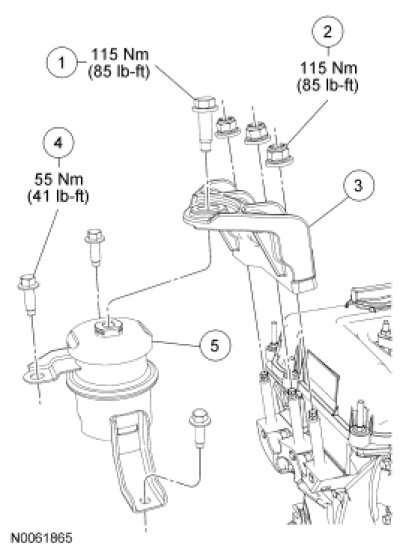 1 115 Nm (85 lb-ft)

2 115 Nm (85 lb-ft)

4 55 Nm (41 lb-ft)

3

5

N0061865