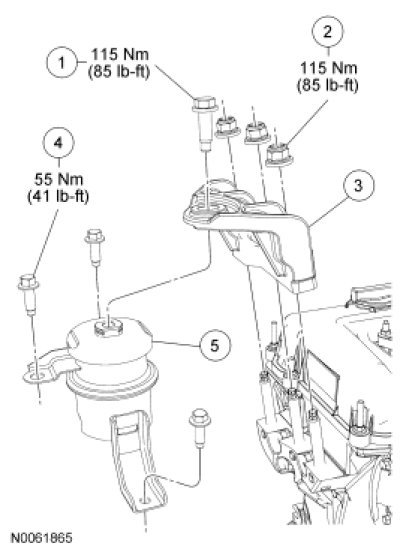 1 115 Nm (85 lb-ft)

2 115 Nm (85 lb-ft)

4 55 Nm (41 lb-ft)

3

5

N0061865