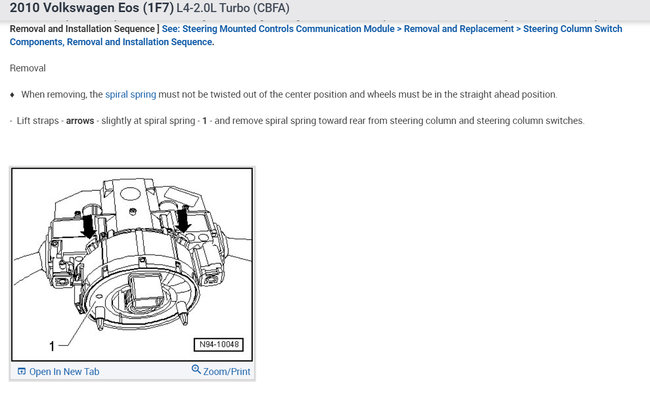 2010 Volkswagen Eos (1F7) L4-2.0L Turbo (CBFA)

Removal and Installation Sequence ] See: Steering Mounted Controls Communication Module > Removal and Replacement > Steering Column Switch Components, Removal and Installation Sequence.

Removal

♦ When removing, the spiral spring must not be twisted out of the center position and wheels must be in the straight ahead position.

- Lift straps - arrows - slightly at spiral spring - 1 - and remove spiral spring toward rear from steering column and steering column switches.

1

N94-10048

Open In New Tab

Zoom/Print