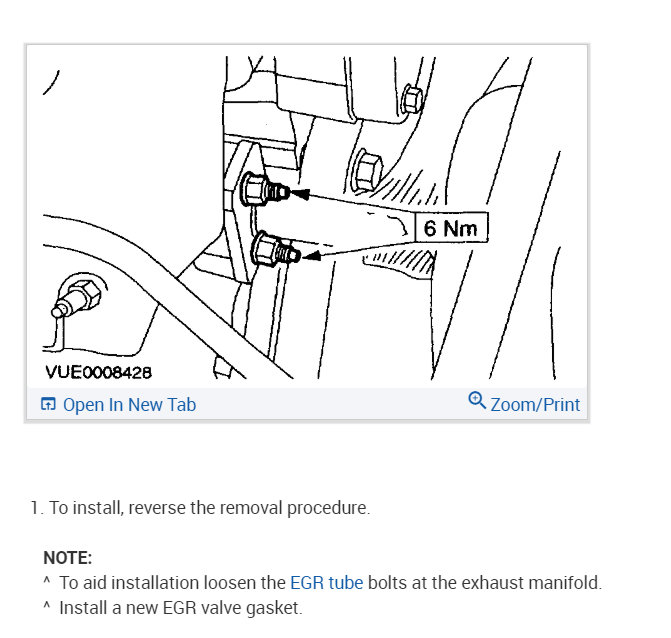 6 Nm

VUE0008428

Open In New Tab

Zoom/Print

1. To install, reverse the removal procedure.

NOTE:
^ To aid installation loosen the EGR tube bolts at the exhaust manifold.
^ Install a new EGR valve gasket.