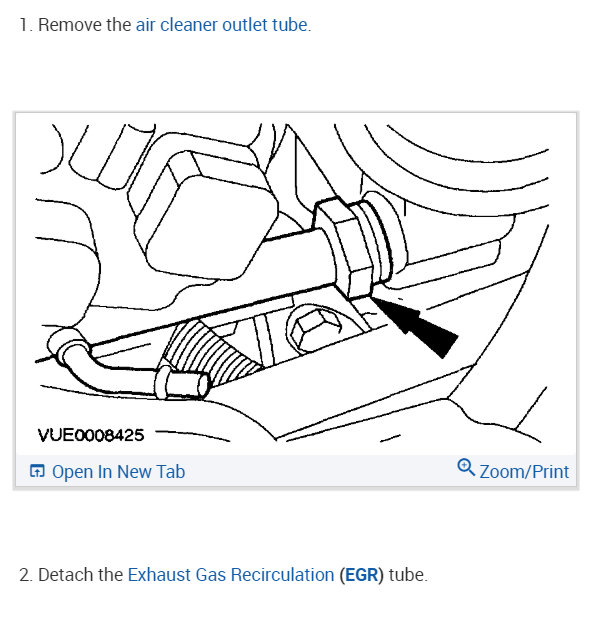 1. Remove the air cleaner outlet tube.

VUE0008425

Open In New Tab

Zoom/Print

2. Detach the Exhaust Gas Recirculation (EGR) tube.