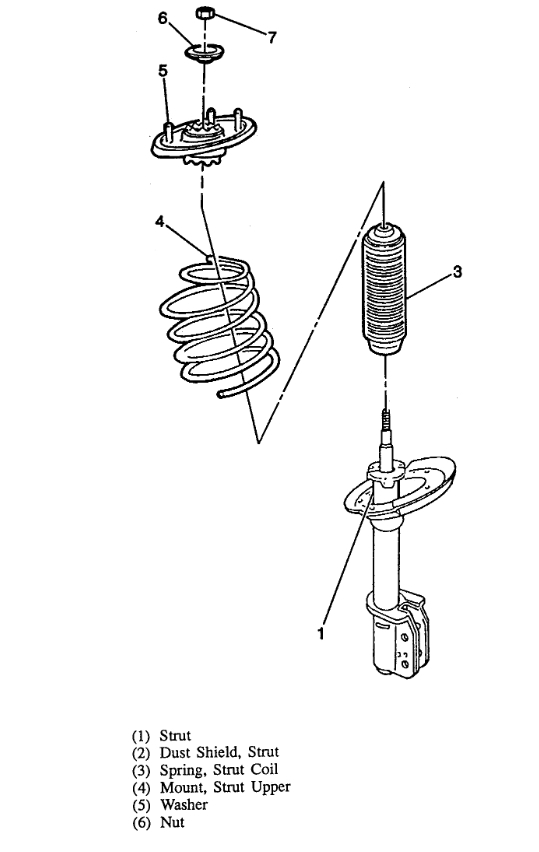 6
7
5
4
3
1

(1) Strut
(2) Dust Shield, Strut
(3) Spring, Strut Coil
(4) Mount, Strut Upper
(5) Washer
(6) Nut