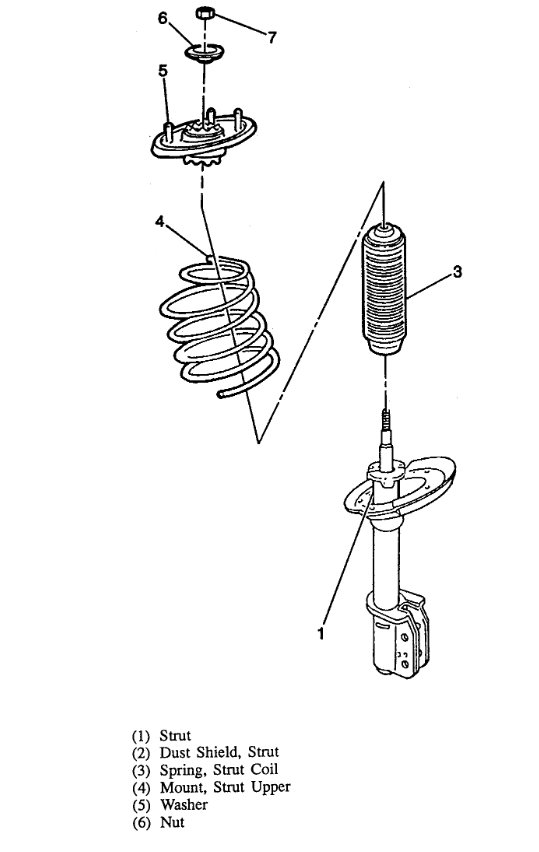 6
7
5
4
3
1

(1) Strut
(2) Dust Shield, Strut
(3) Spring, Strut Coil
(4) Mount, Strut Upper
(5) Washer
(6) Nut