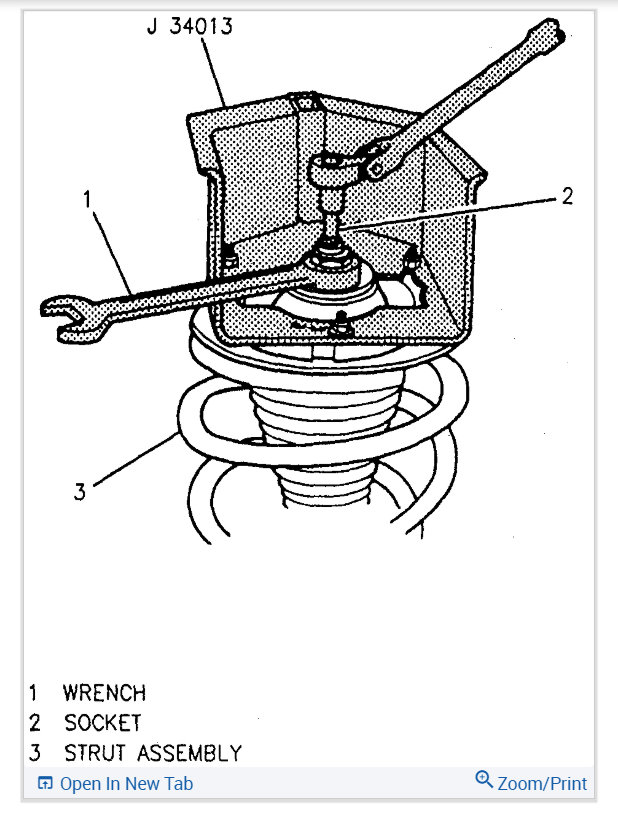 J 34013

1

2

3

1 WRENCH
2 SOCKET
3 STRUT ASSEMBLY

Open In New Tab

Zoom/Print