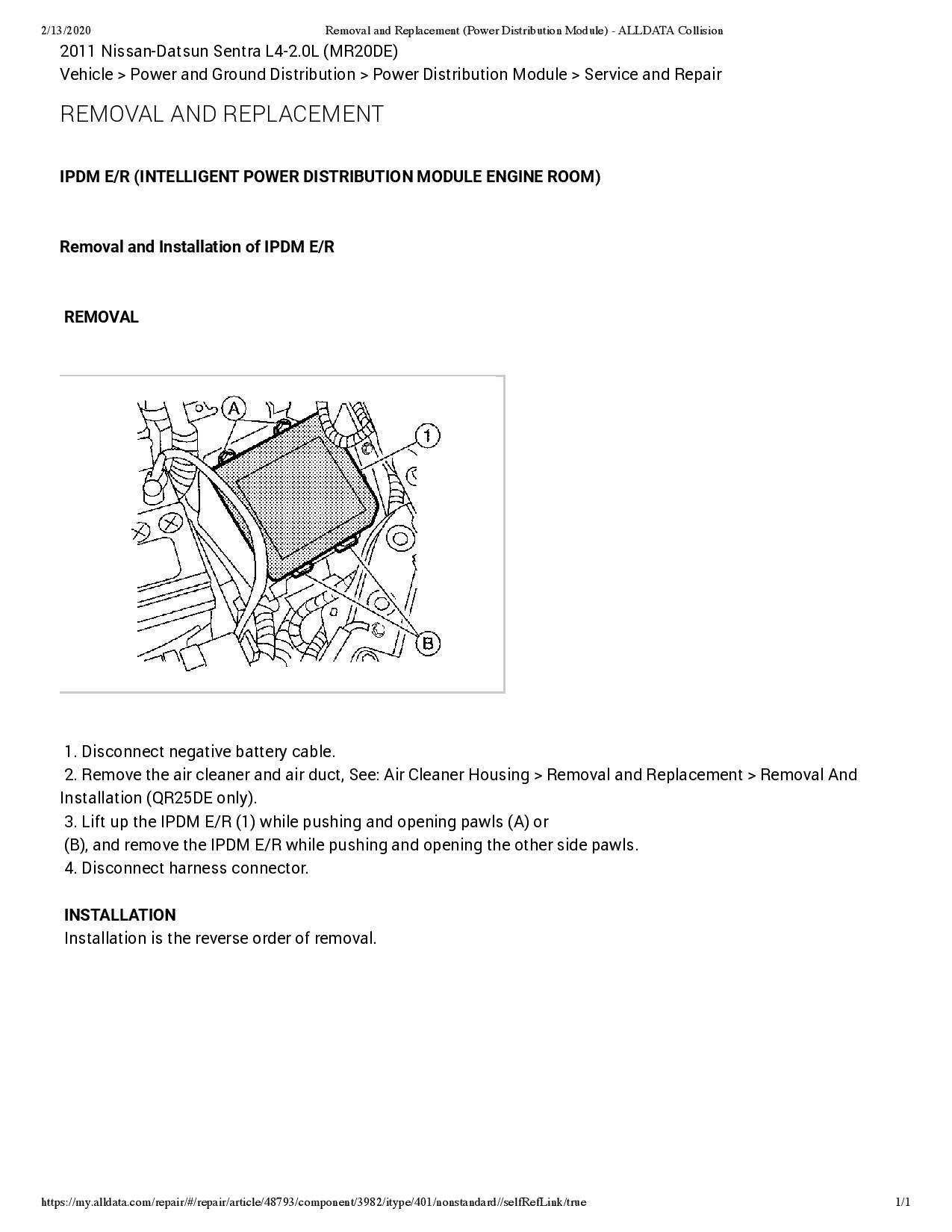 2/13/2020 Removal and Replacement (Power Distribution Module) - ALLDATA Collision

2011 Nissan-Datsun Sentra L4-2.0L (MR20DE)
Vehicle > Power and Ground Distribution > Power Distribution Module > Service and Repair

REMOVAL AND REPLACEMENT

IPDM E/R (INTELLIGENT POWER DISTRIBUTION MODULE ENGINE ROOM)

Removal and Installation of IPDM E/R

REMOVAL

A
1
B

1. Disconnect negative battery cable.
2. Remove the air cleaner and air duct, See: Air Cleaner Housing > Removal and Replacement > Removal And Installation (QR25DE only).
3. Lift up the IPDM E/R (1) while pushing and opening pawls (A) or
(B), and remove the IPDM E/R while pushing and opening the other side pawls.
4. Disconnect harness connector.

INSTALLATION
Installation is the reverse order of removal.

https://my.alldata.com/repair/#/repair/article/48793/component/3982/itype/401/nonstandard//selfRefLink/true 1/1